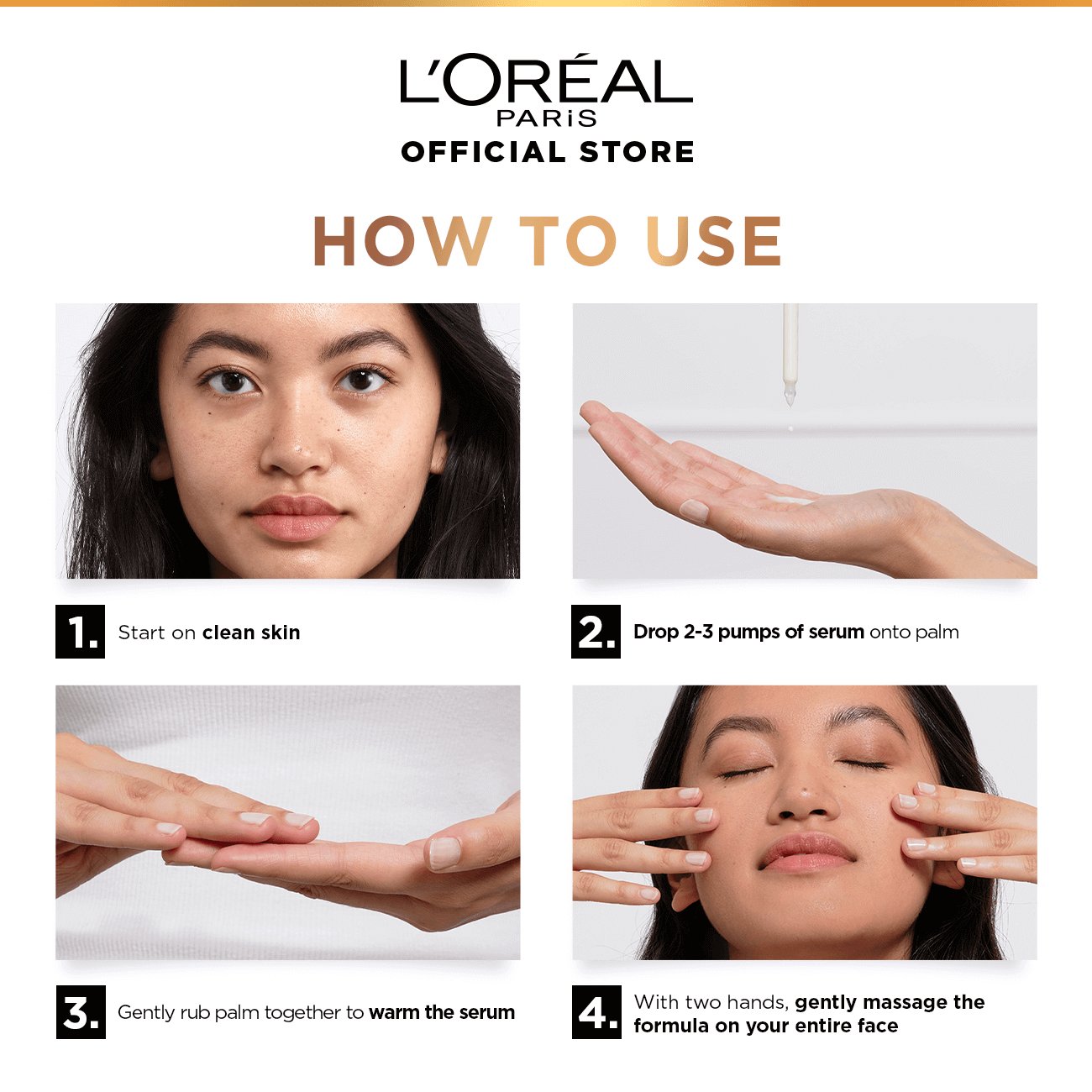 L'ORÉAL
PARiS
OFFICIAL STORE

HOW TO USE

1. Start on clean skin

2. Drop 2-3 pumps of serum onto palm

3. Gently rub palm together to warm the serum

4. With two hands, gently massage the formula on your entire face